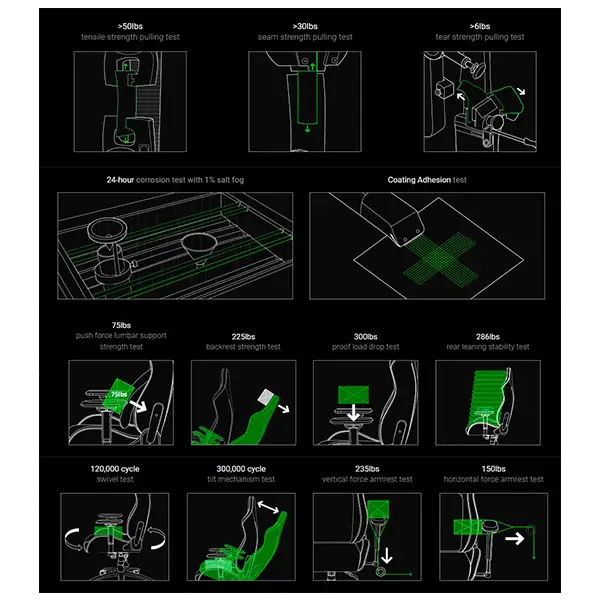 >50lbs
tensile strength pulling test

>30lbs
seam strength pulling test

>6lbs
tear strength pulling test

24-hour corrosion test with 1% salt fog

Coating Adhesion test

75lbs
push force lumbar support strength test

75lbs

225lbs
backrest strength test

300lbs
proof load drop test

286lbs
rear leaning stability test

120,000 cycle
swivel test

300,000 cycle
tilt mechanism test

235lbs
vertical force armrest test

150lbs
horizontal force armrest test