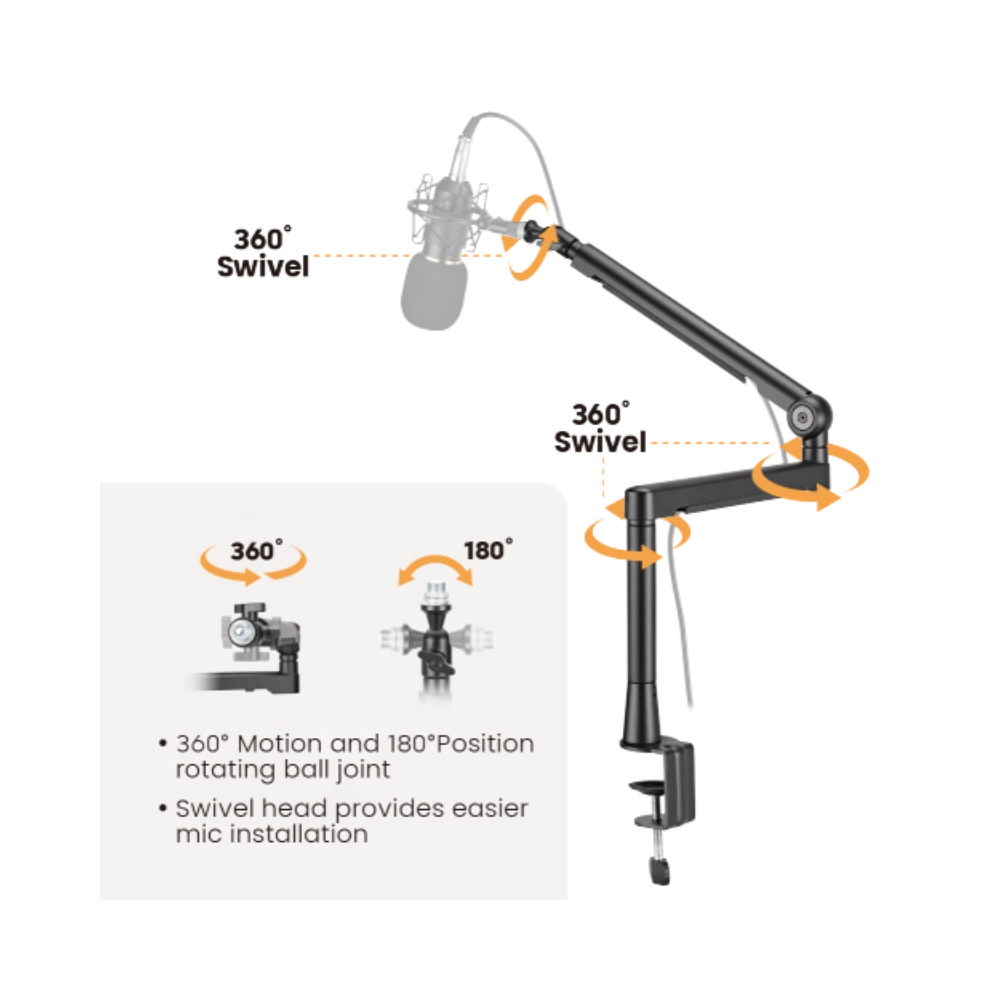 360°
Swivel

360°
Swivel

360°

180°

• 360° Motion and 180°Position rotating ball joint

• Swivel head provides easier mic installation