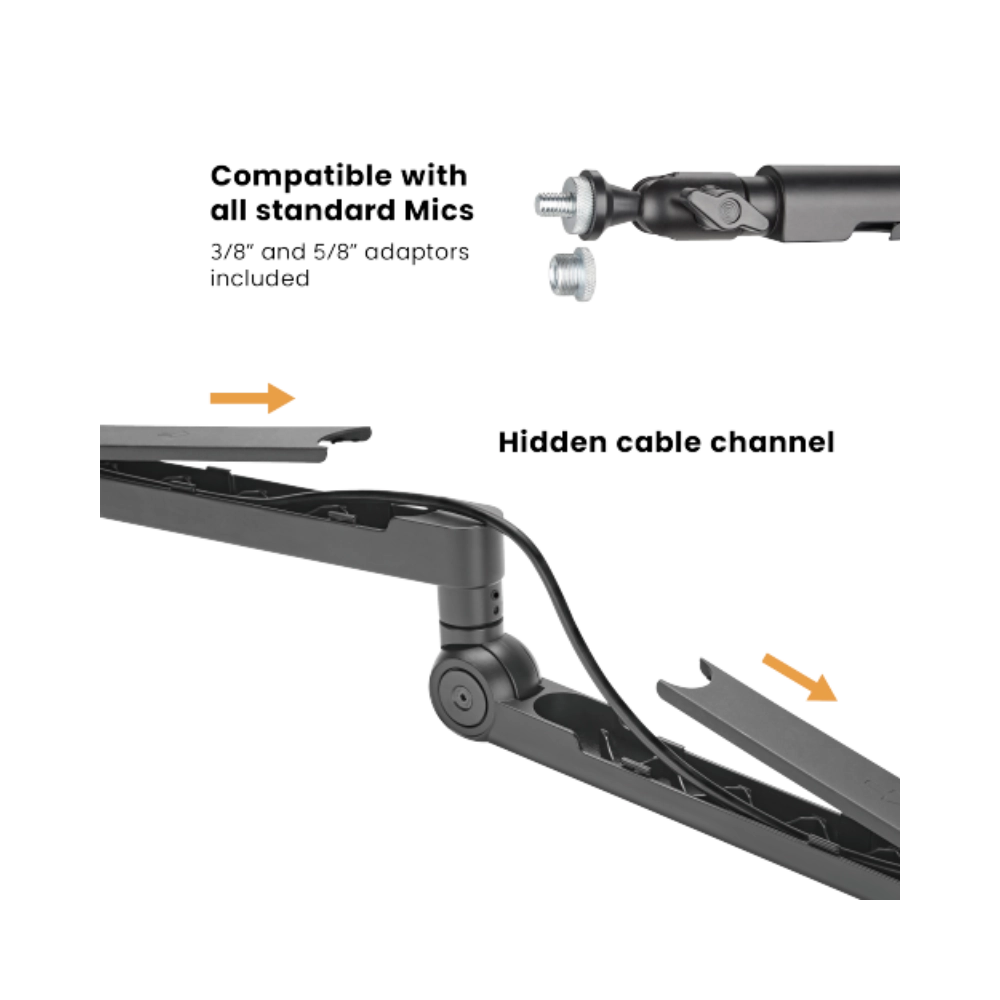 Compatible with all standard Mics

3/8" and 5/8" adaptors included

Hidden cable channel