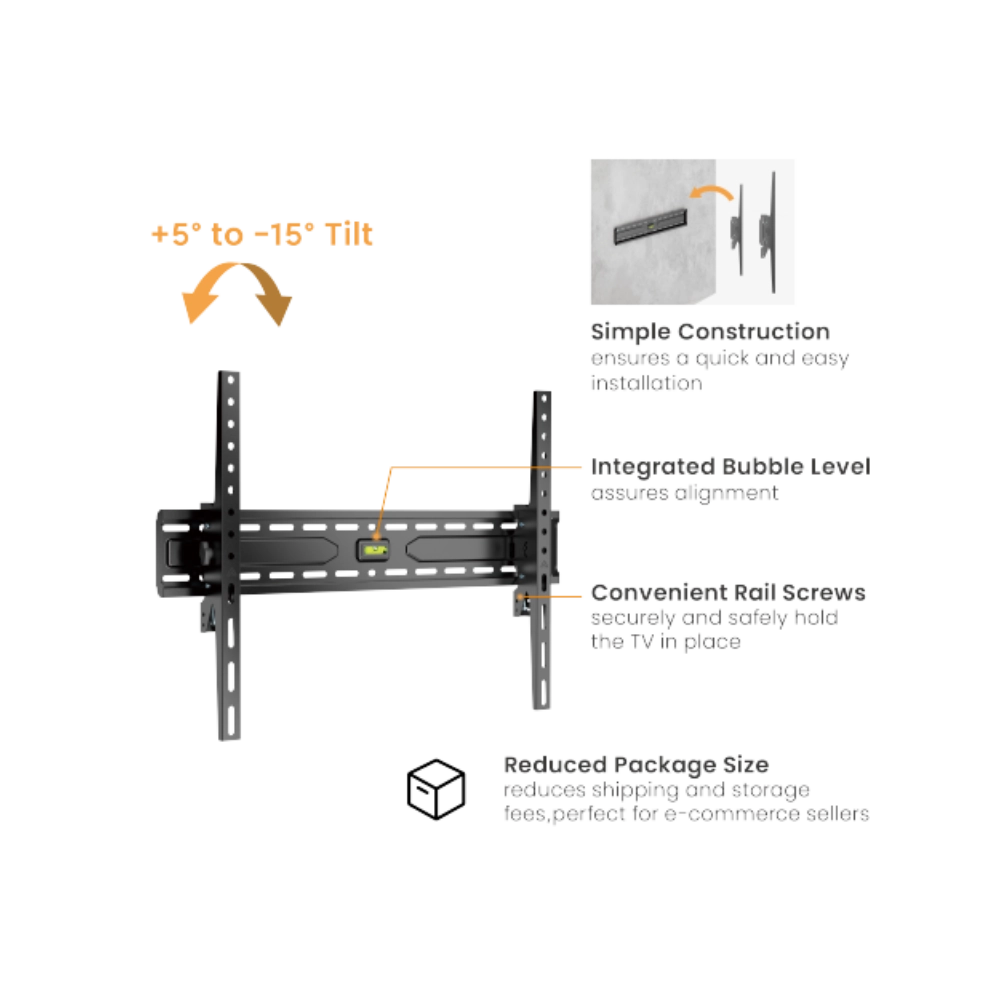 +5° to -15° Tilt

Simple Construction
ensures a quick and easy installation

Integrated Bubble Level
assures alignment

Convenient Rail Screws
securely and safely hold the TV in place

Reduced Package Size
reduces shipping and storage fees,perfect for e-commerce sellers